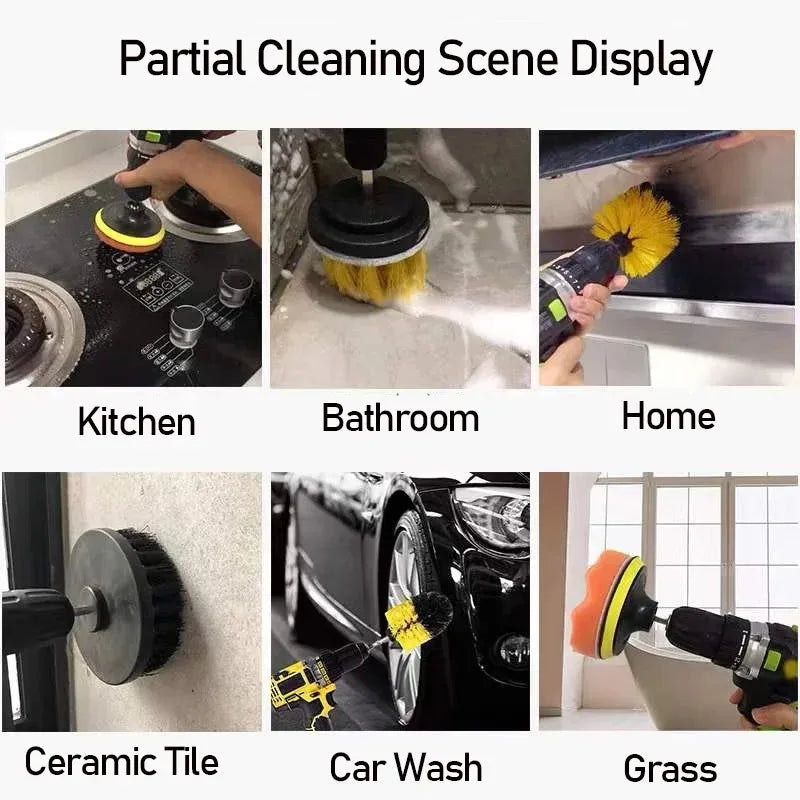 Partial Cleaning Scene Display

Kitchen

Bathroom

Home

Ceramic Tile

Car Wash

Grass