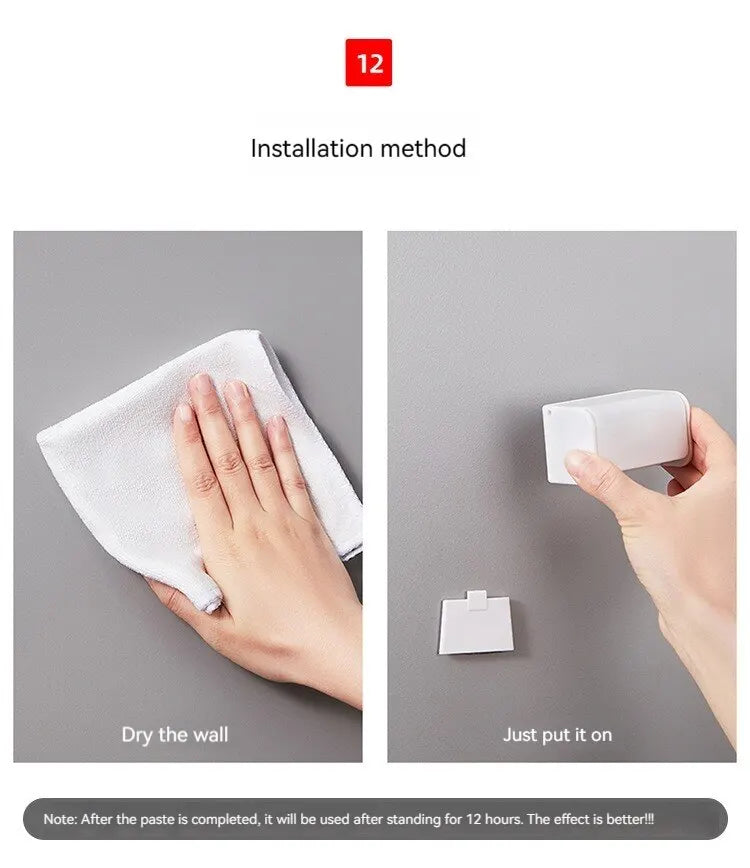 12

Installation method

Dry the wall

Just put it on

Note: After the paste is completed, it will be used after standing for 12 hours. The effect is better!!!