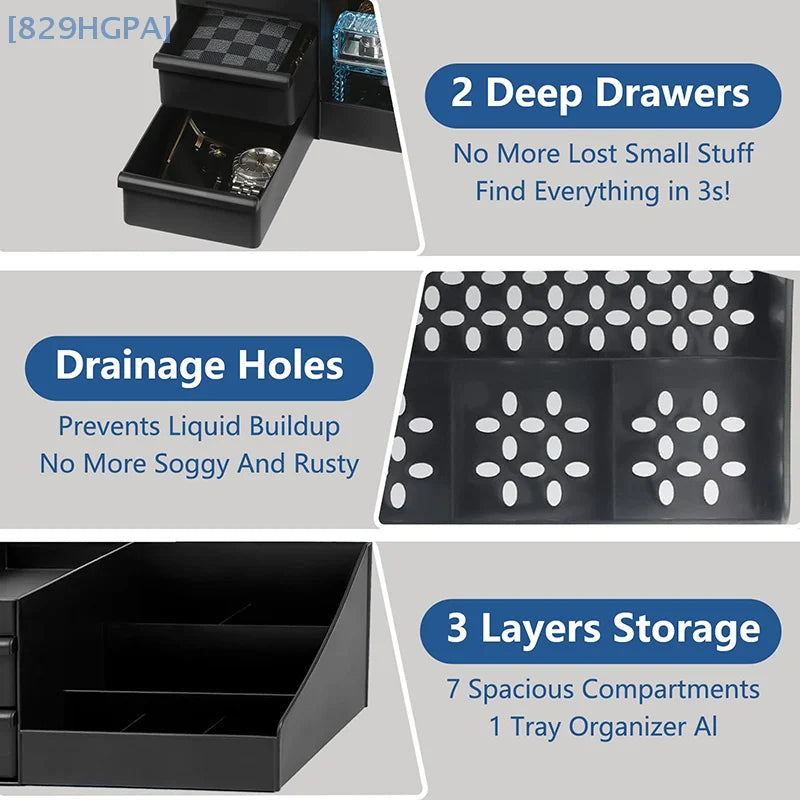 [829HGPA]

2 Deep Drawers

No More Lost Small Stuff
Find Everything in 3s!

Drainage Holes

Prevents Liquid Buildup
No More Soggy And Rusty

3 Layers Storage

7 Spacious Compartments
1 Tray Organizer Al