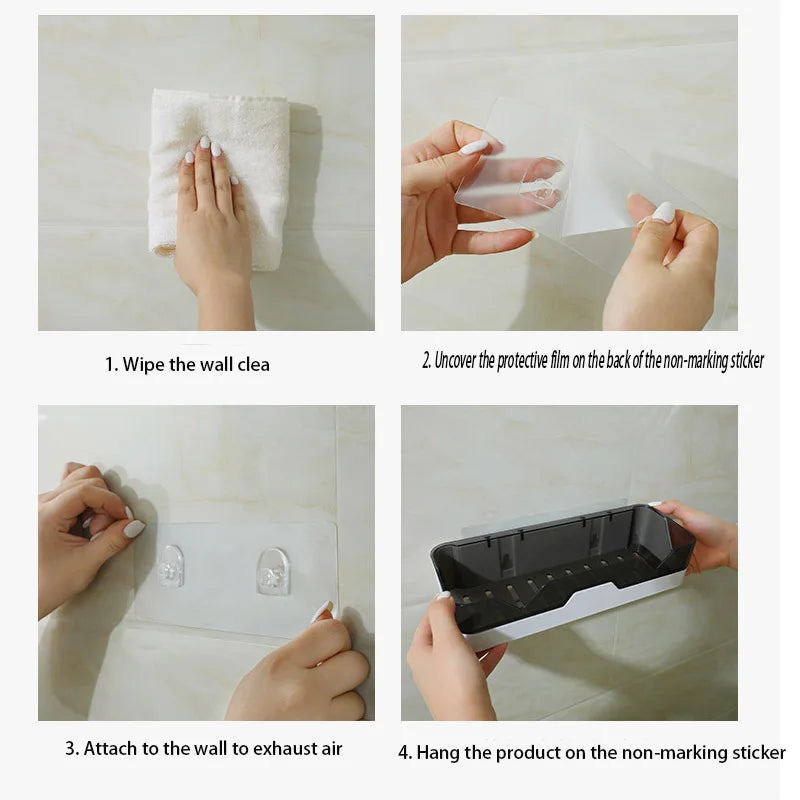 1. Wipe the wall clea

2. Uncover the protective film on the back of the non-marking sticker

3. Attach to the wall to exhaust air

4. Hang the product on the non-marking sticker