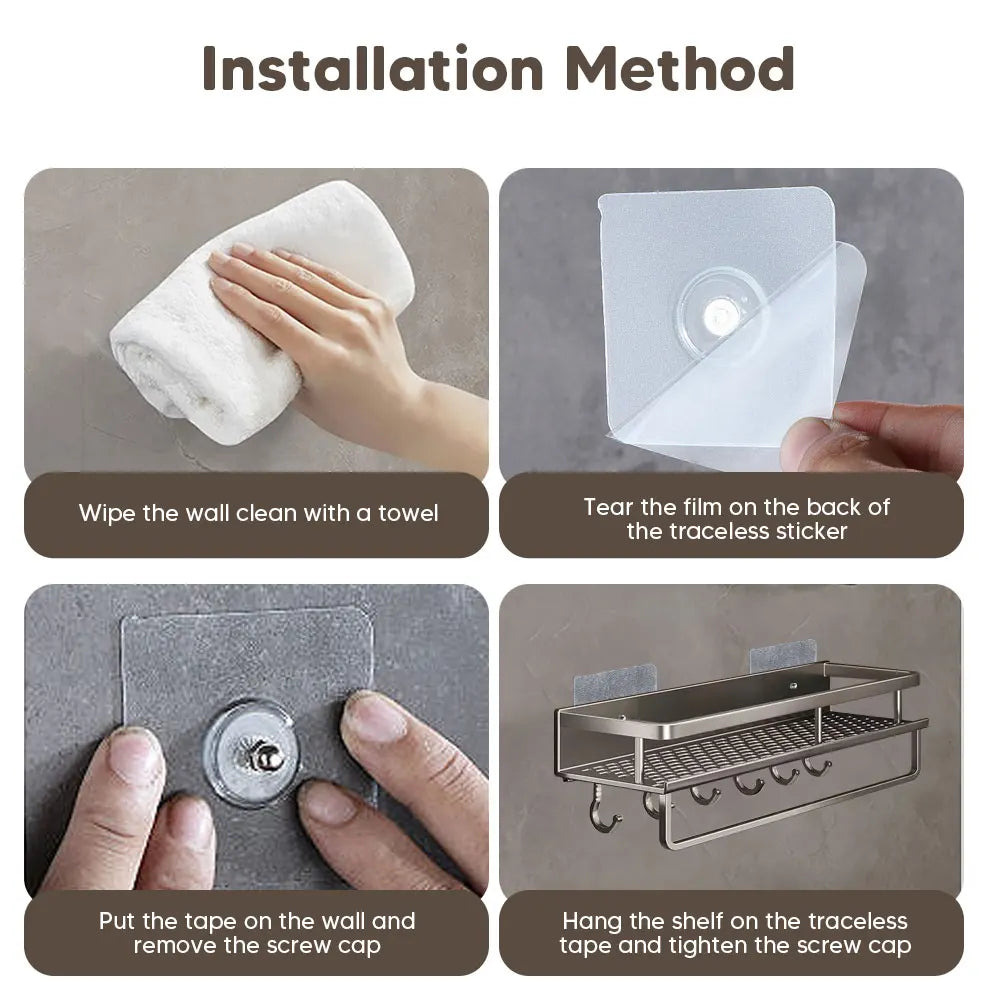 Installation Method

Wipe the wall clean with a towel

Tear the film on the back of the traceless sticker

Put the tape on the wall and remove the screw cap

Hang the shelf on the traceless tape and tighten the screw cap