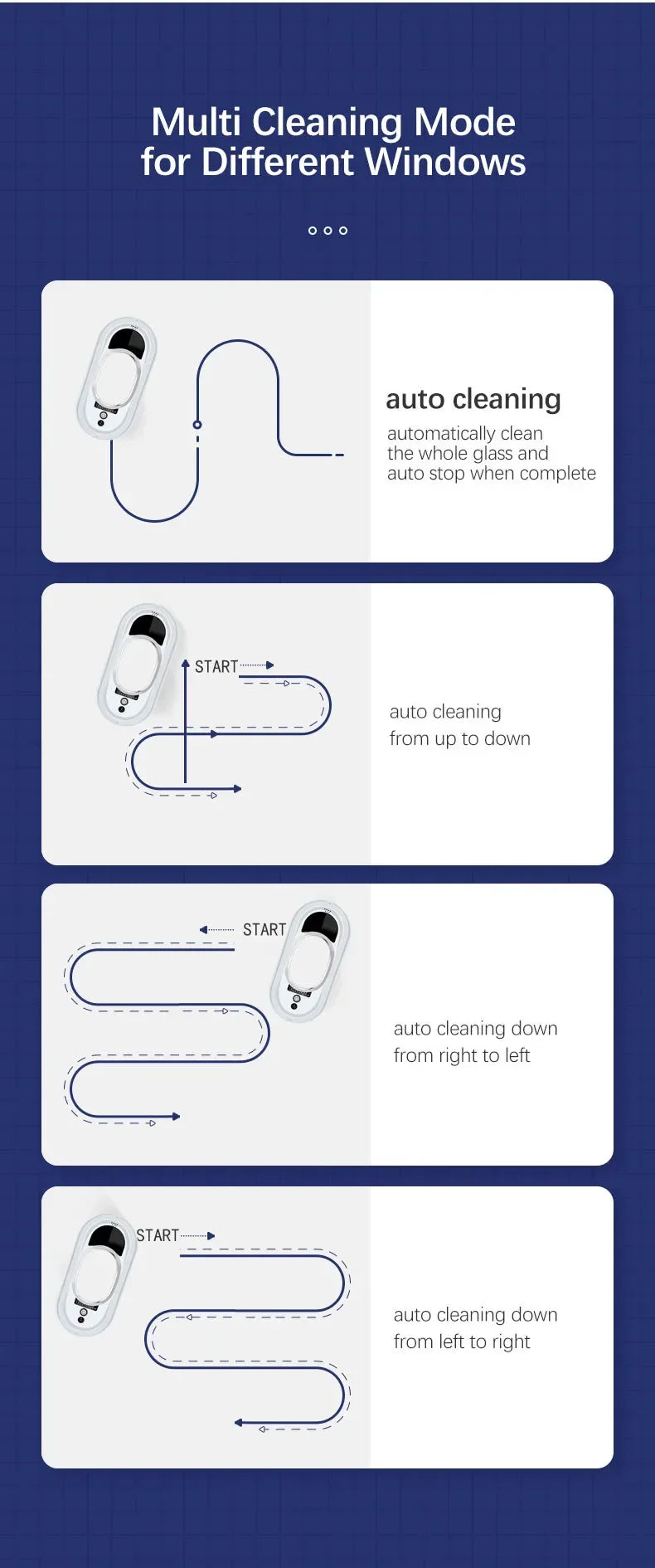 Multi Cleaning Mode for Different Windows

auto cleaning

automatically clean the whole glass and auto stop when complete

START

auto cleaning from up to down

START

auto cleaning down from right to left

START

auto cleaning down from left to right